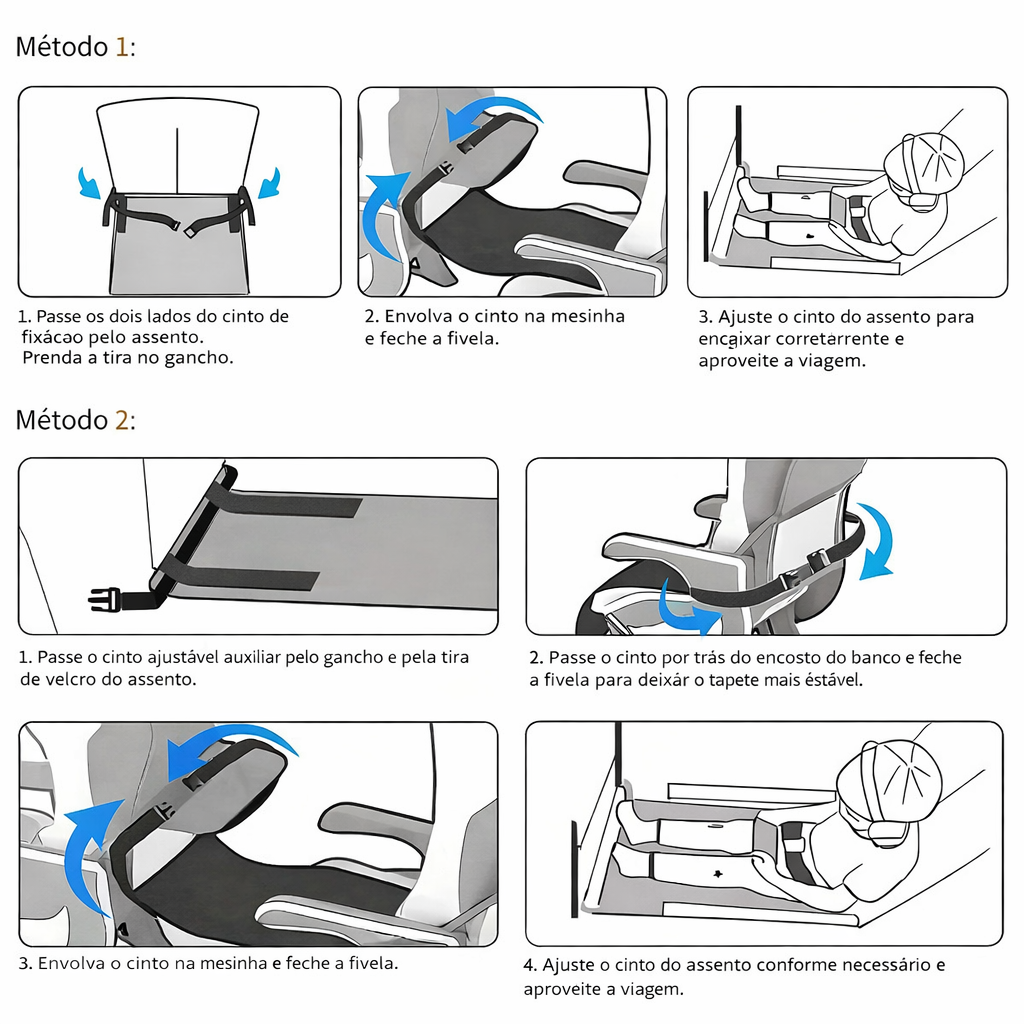 Método 1:

1. Passe os dois lados do cinto de fixácao pelo assento.
Prenda a tira no gancho.

2. Envolva o cinto na mesinha e feche a fivela.

3. Ajuste o cinto do assento para encaixar corretarrente e aproveite a viagem.

Método 2:

1. Passe o cinto ajustável auxiliar pelo gancho e pela tira de velcro do assento.

2. Passe o cinto por trás do encosto do banco e feche a fivela para deixár o tapete mais éstável.

3. Envolva o cinto na mesinha e feche a fivela.

4. Ajuste o cinto do assento conforme necessário e aproveite a viagem.